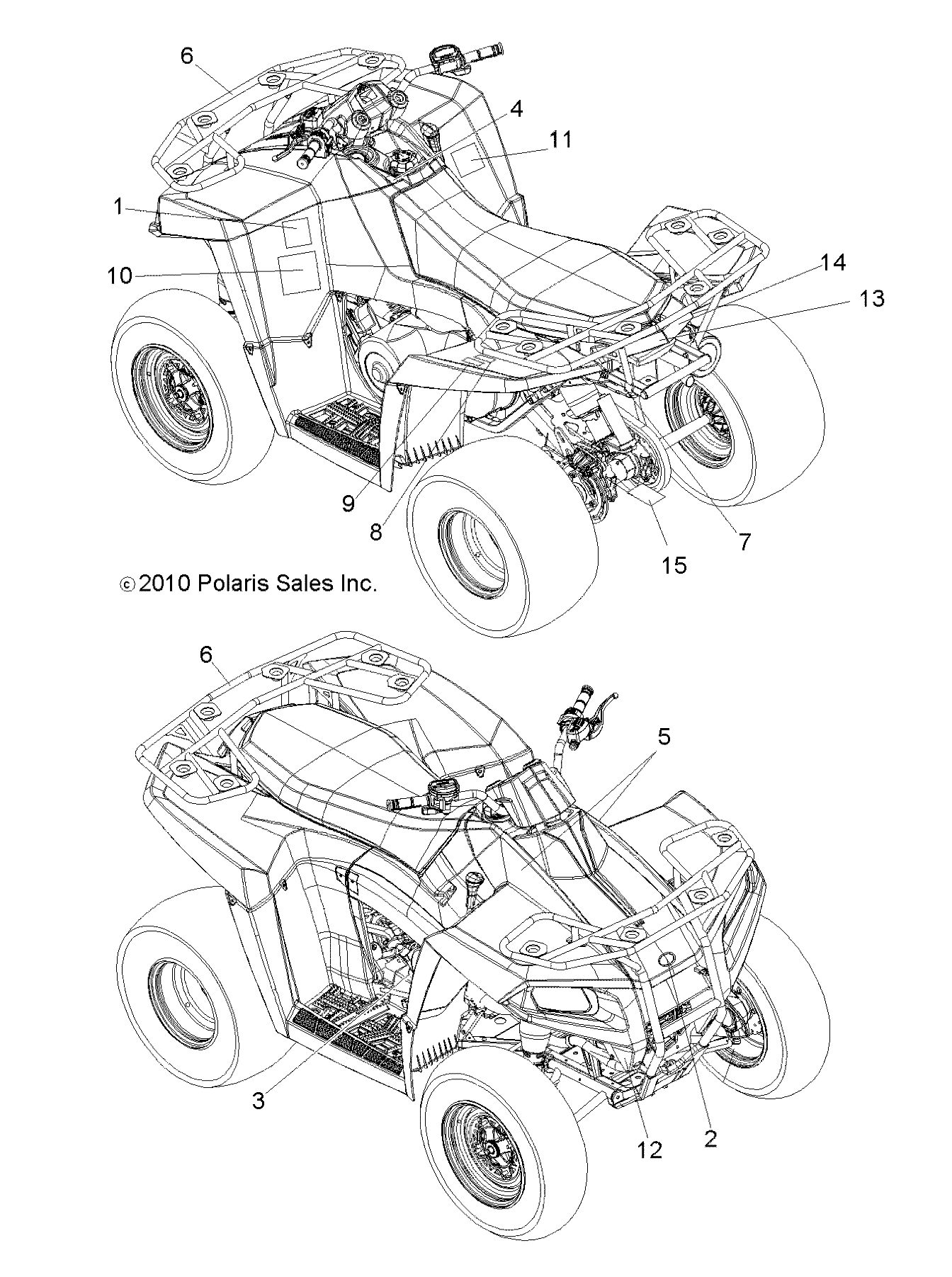 6
4
11
1
10
14
13
9
8
7
15
© 2010 Polaris Sales Inc.

6
5
3
12
2